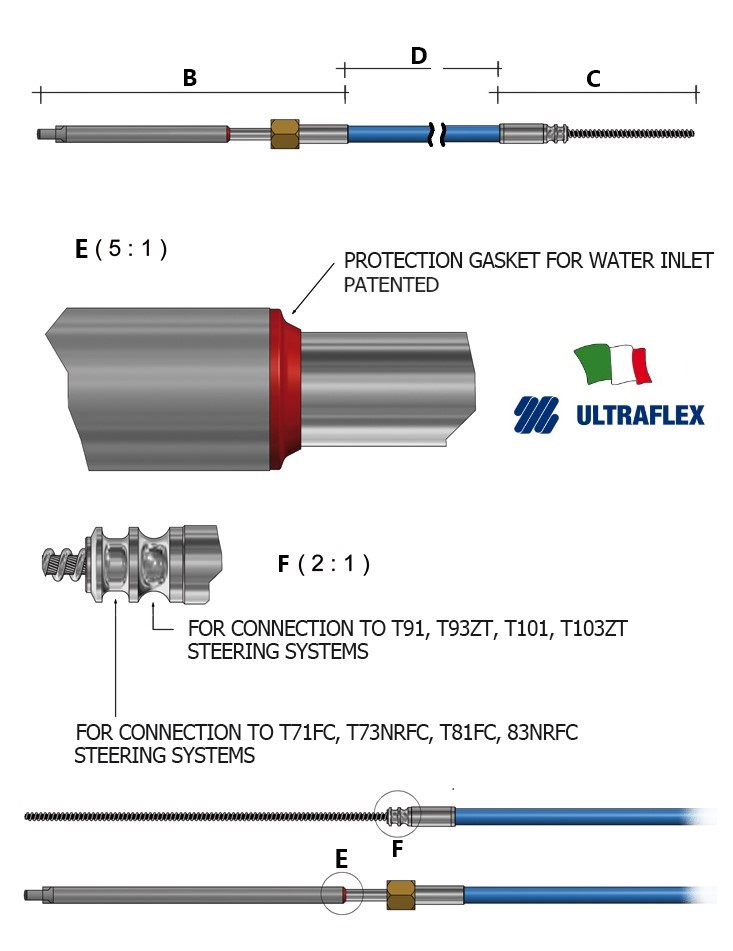 B

D

C

E ( 5 : 1 )

PROTECTION GASKET FOR WATER INLET PATENTED

ULTRAFLEX

F ( 2 : 1 )

FOR CONNECTION TO T91, T93ZT, T101, T103ZT STEERING SYSTEMS

FOR CONNECTION TO T71FC, T73NRFC, T81FC, 83NRFC STEERING SYSTEMS

F

E