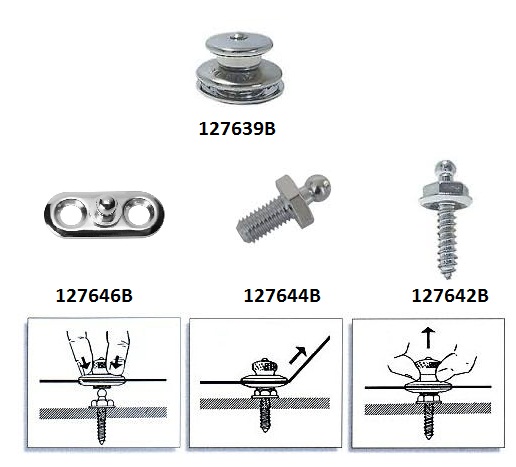 127639B

127646B

127644B

127642B